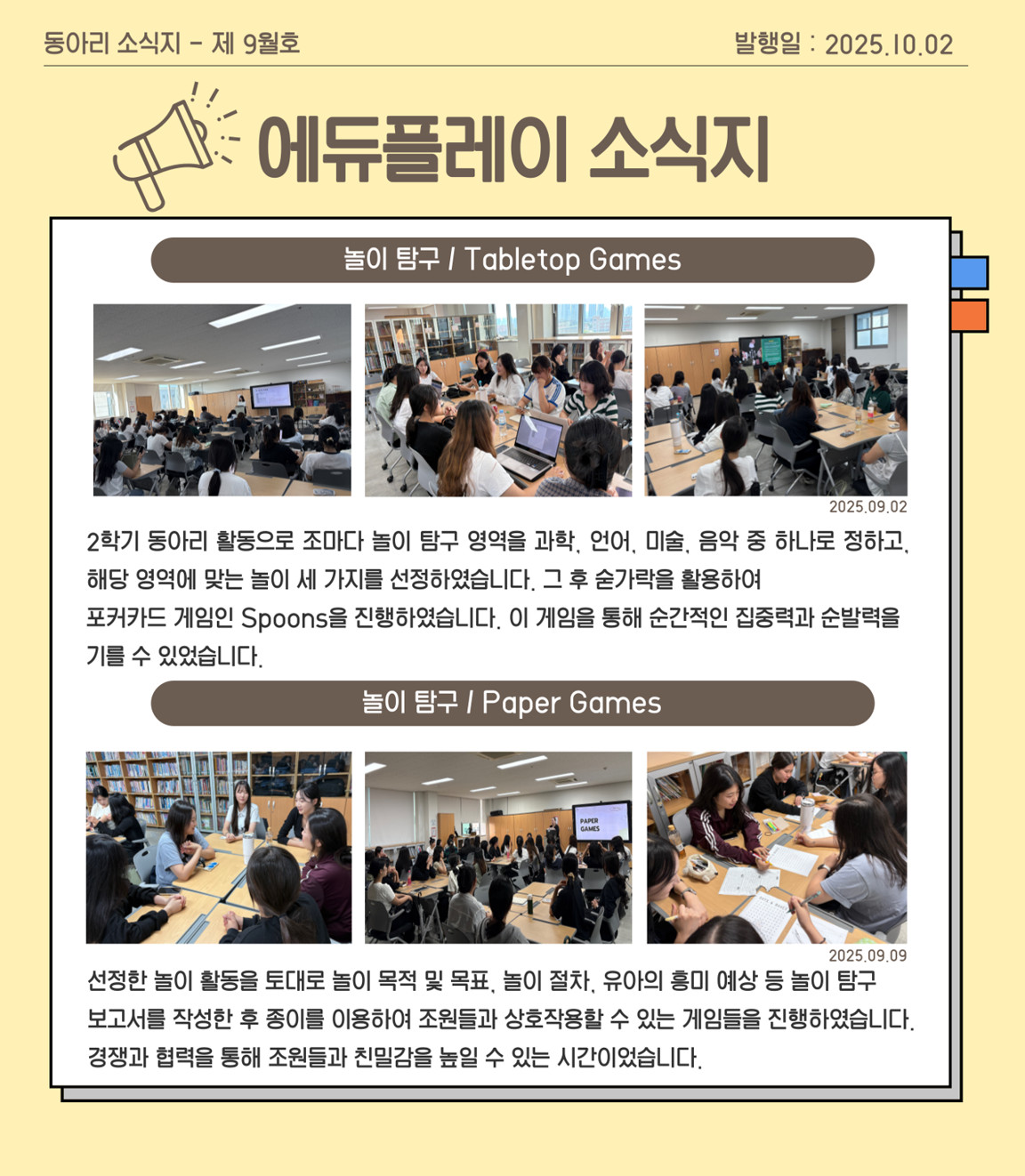 동아리 소식지 - 제 9월호

발행일 : 2025.10.02

에듀플레이 소식지

놀이 탐구 / Tabletop Games

2025.09.02

2학기 동아리 활동으로 조마다 놀이 탐구 영역을 과학, 언어, 미술, 음악 중 하나로 정하고, 해당 영역에 맞는 놀이 세 가지를 선정하였습니다. 그 후 숟가락을 활용하여 포커카드 게임인 Spoons을 진행하였습니다. 이 게임을 통해 순간적인 집중력과 순발력을 기를 수 있었습니다.

놀이 탐구 / Paper Games

PAPER GAMES

2025.09.09

선정한 놀이 활동을 토대로 놀이 목적 및 목표, 놀이 절차, 유아의 흥미 예상 등 놀이 탐구 보고서를 작성한 후 종이를 이용하여 조원들과 상호작용할 수 있는 게임들을 진행하였습니다. 경쟁과 협력을 통해 조원들과 친밀감을 높일 수 있는 시간이었습니다.